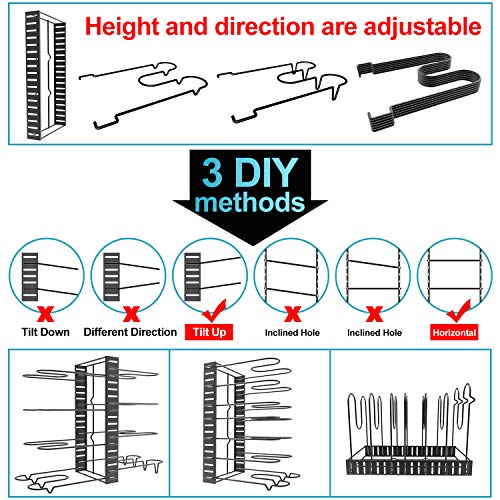 Height and direction are adjustable

3 DIY methods

Tilt Down
Different Direction
Tilt Up
Inclined Hole
Inclined Hole
Horizontal