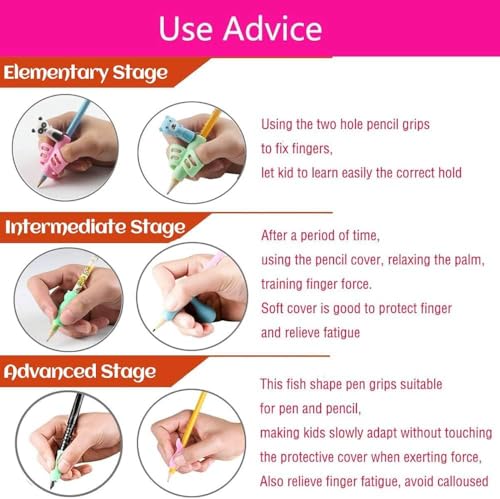 Use Advice

Elementary Stage

Using the two hole pencil grips
to fix fingers,
let kid to learn easily the correct hold

Intermediate Stage

After a period of time,
using the pencil cover, relaxing the palm,
training finger force.
Soft cover is good to protect finger
and relieve fatigue

Advanced Stage

This fish shape pen grips suitable
for pen and pencil,
making kids slowly adapt without touching
the protective cover when exerting force,
Also relieve finger fatigue, avoid calloused