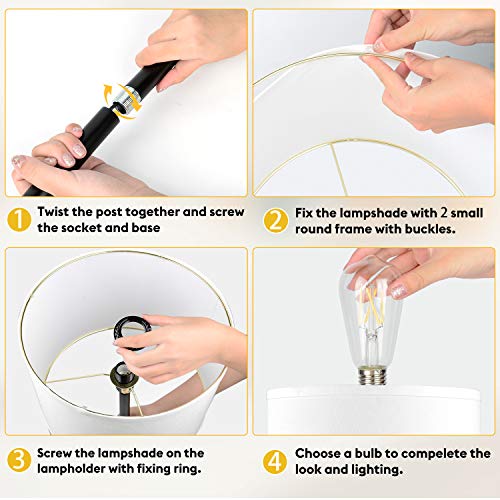 1 Twist the post together and screw the socket and base

2 Fix the lampshade with 2 small round frame with buckles.

3 Screw the lampshade on the lampholder with fixing ring.

4 Choose a bulb to compelete the look and lighting.