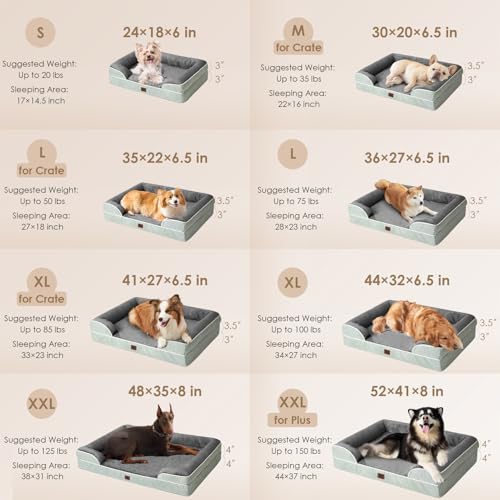 S
24×18×6 in
Suggested Weight: Up to 20 lbs
Sleeping Area: 17×14.5 inch
3"
3"

M
for Crate
30×20×6.5 in
Suggested Weight: Up to 35 lbs
Sleeping Area: 22×16 inch
3.5"
3"

L
for Crate
35×22×6.5 in
Suggested Weight: Up to 50 lbs
Sleeping Area: 27×18 inch
3.5"
3"

L
36×27×6.5 in
Suggested Weight: Up to 75 lbs
Sleeping Area: 28×23 inch
3.5"
3"

XL
for Crate
41×27×6.5 in
Suggested Weight: Up to 85 lbs
Sleeping Area: 33×23 inch
3.5"
3"

XL
44×32×6.5 in
Suggested Weight: Up to 100 lbs
Sleeping Area: 34×27 inch
3.5"
3"

XXL
48×35×8 in
Suggested Weight: Up to 125 lbs
Sleeping Area: 38×31 inch
4"
4"

XXL
for Plus
52×41×8 in
Suggested Weight: Up to 150 lbs
Sleeping Area: 44×37 inch
4"
4"