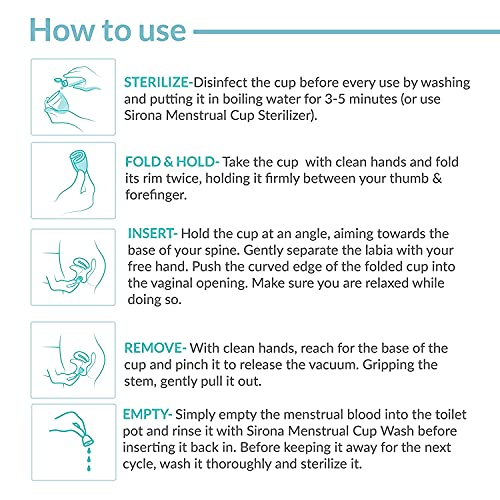 How to use

STERILIZE-Disinfect the cup before every use by washing and putting it in boiling water for 3-5 minutes (or use Sirona Menstrual Cup Sterilizer).

FOLD & HOLD- Take the cup  with clean hands and fold its rim twice, holding it firmly between your thumb & forefinger.

INSERT- Hold the cup at an angle, aiming towards the base of your spine. Gently separate the labia with your free hand. Push the curved edge of the folded cup into the vaginal opening. Make sure you are relaxed while doing so.

REMOVE- With clean hands, reach for the base of the cup and pinch it to release the vacuum. Gripping the stem, gently pull it out.

EMPTY- Simply empty the menstrual blood into the toilet pot and rinse it with Sirona Menstrual Cup Wash before inserting it back in. Before keeping it away for the next cycle, wash it thoroughly and sterilize it.