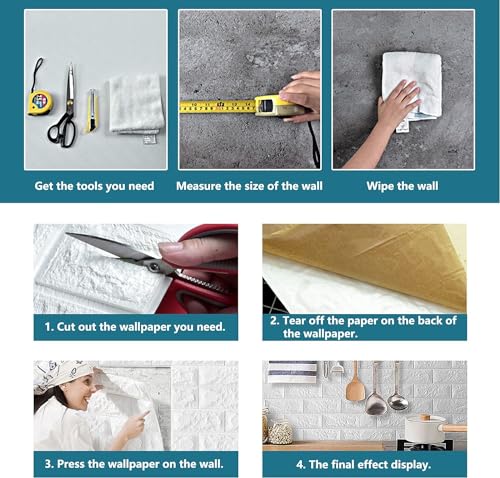 Get the tools you need

Measure the size of the wall

Wipe the wall

1. Cut out the wallpaper you need.

2. Tear off the paper on the back of the wallpaper.

3. Press the wallpaper on the wall.

4. The final effect display.