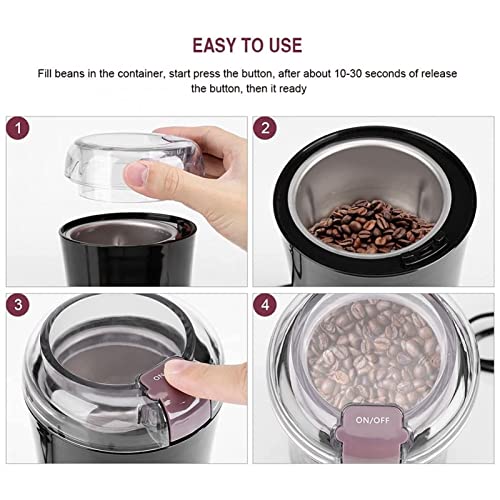 EASY TO USE

Fill beans in the container, start press the button, after about 10-30 seconds of release the button, then it ready

1

2

3

ON

4

ON/OFF