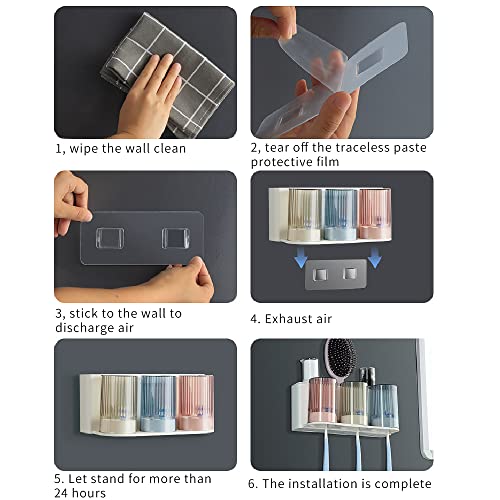 1, wipe the wall clean

2, tear off the traceless paste protective film

3, stick to the wall to discharge air

4. Exhaust air

5. Let stand for more than 24 hours

6. The installation is complete