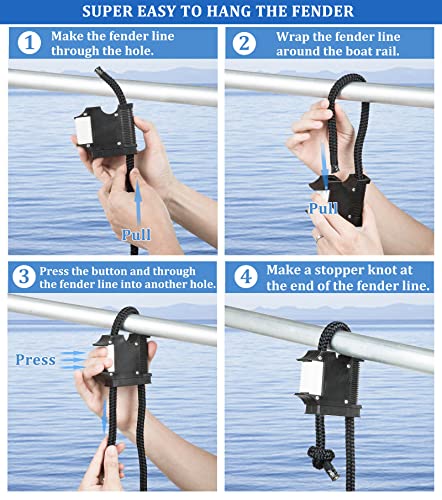 SUPER EASY TO HANG THE FENDER

1 Make the fender line through the hole.

Pull

2 Wrap the fender line around the boat rail.

Pull

3 Press the button and through the fender line into another hole.

Press

4 Make a stopper knot at the end of the fender line.