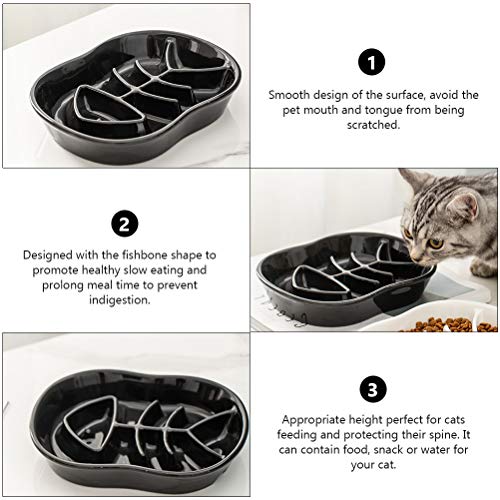 1

Smooth design of the surface, avoid the pet mouth and tongue from being scratched.

2

Designed with the fishbone shape to promote healthy slow eating and prolong meal time to prevent indigestion.

3

Appropriate height perfect for cats feeding and protecting their spine. It can contain food, snack or water for your cat.