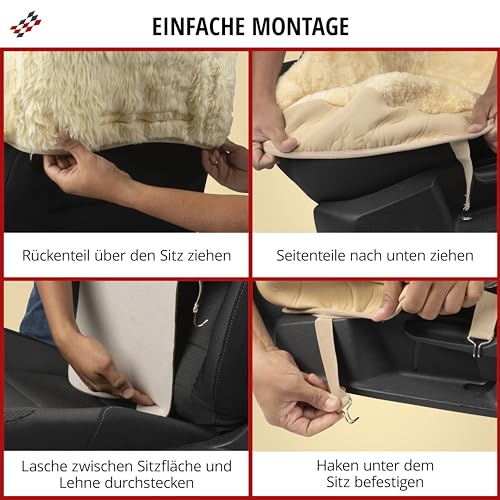 EINFACHE MONTAGE

Rückenteil über den Sitz ziehen

Seitenteile nach unten ziehen

Lasche zwischen Sitzfläche und Lehne durchstecken

Haken unter dem Sitz befestigen