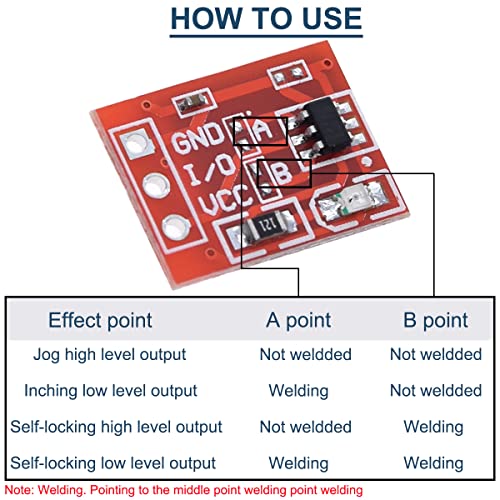 HOW TO USE

GND
I/O
VCC
A
B
121

| Effect point | A point | B point |
|---|---|---|
| Jog high level output | Not weldded | Not weldded |
| Inching low level output | Welding | Not weldded |
| Self-locking high level output | Not weldded | Welding |
| Self-locking low level output | Welding | Welding |

Note: Welding. Pointing to the middle point welding point welding