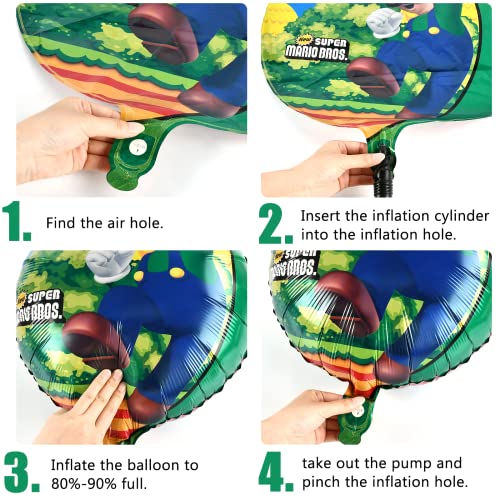 NEW SUPER MARIO BROS.

1. Find the air hole.

2. Insert the inflation cylinder into the inflation hole.

NEW SUPER MARIO BROS.

NEW SUPER MARIO BROS.

3. Inflate the balloon to 80%-90% full.

4. take out the pump and pinch the inflation hole.