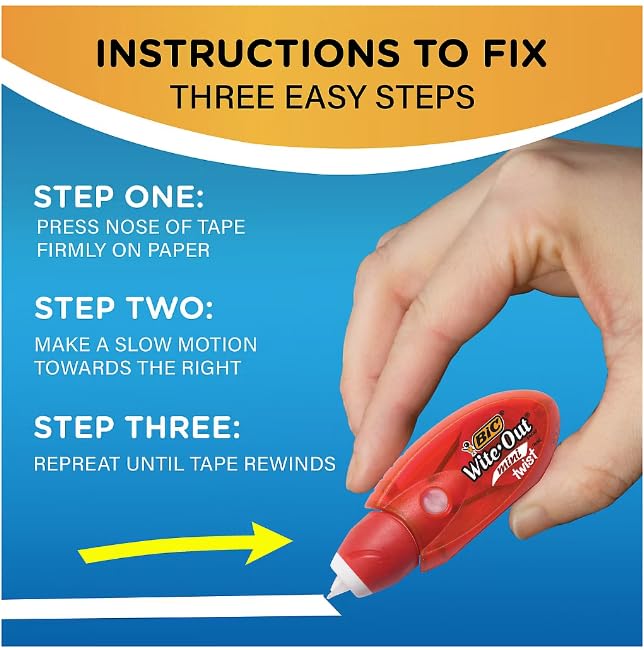 INSTRUCTIONS TO FIX
THREE EASY STEPS

STEP ONE:
PRESS NOSE OF TAPE FIRMLY ON PAPER

STEP TWO:
MAKE A SLOW MOTION TOWARDS THE RIGHT

STEP THREE:
REPREAT UNTIL TAPE REWINDS

BIC
Wite·Out
mini
twist