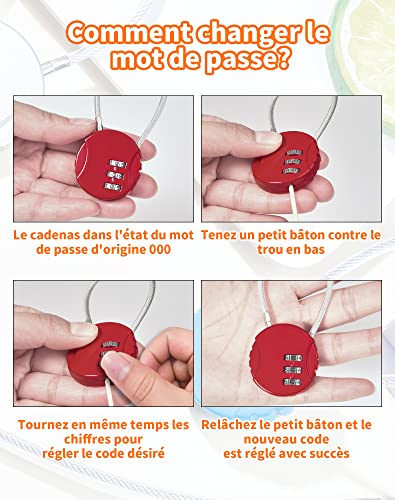 Comment changer le mot de passe?

Le cadenas dans l'état du mot de passe d'origine 000

Tenez un petit bâton contre le trou en bas

Tournez en même temps les chiffres pour régler le code désiré

Relâchez le petit bâton et le nouveau code est réglé avec succès