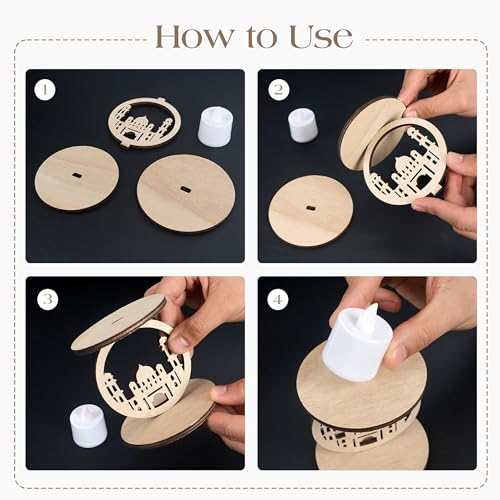 How to Use

1

2

3

4