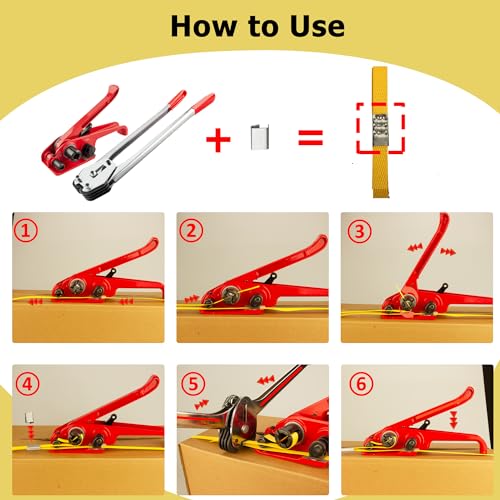 How to Use

+ =

①

②

③

④

⑤

⑥