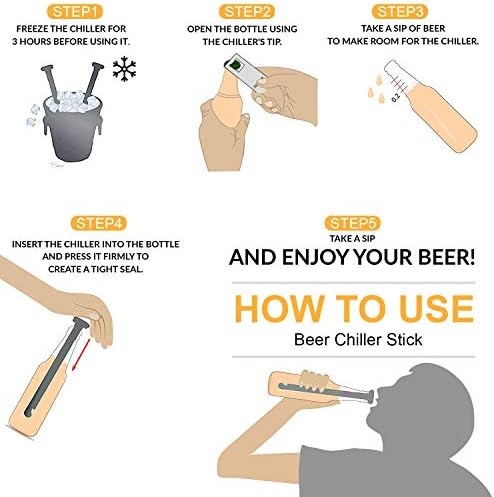 STEP1
FREEZE THE CHILLER FOR 3 HOURS BEFORE USING IT.

STEP2
OPEN THE BOTTLE USING THE CHILLER'S TIP.

STEP3
TAKE A SIP OF BEER TO MAKE ROOM FOR THE CHILLER.

0.2

STEP4
INSERT THE CHILLER INTO THE BOTTLE AND PRESS IT FIRMLY TO CREATE A TIGHT SEAL.

STEP5
TAKE A SIP
AND ENJOY YOUR BEER!

HOW TO USE
Beer Chiller Stick