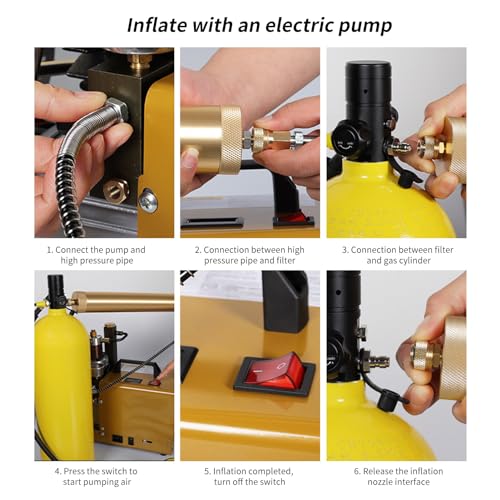 Inflate with an electric pump

1. Connect the pump and high pressure pipe

2. Connection between high pressure pipe and filter

3. Connection between filter and gas cylinder

4. Press the switch to start pumping air

5. Inflation completed, turn off the switch

6. Release the inflation nozzle interface