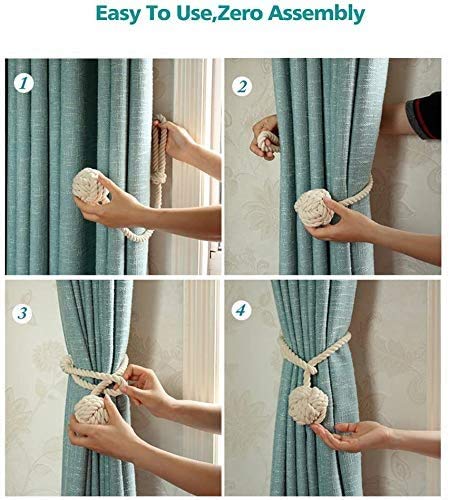 Easy To Use,Zero Assembly

1

2

3

4