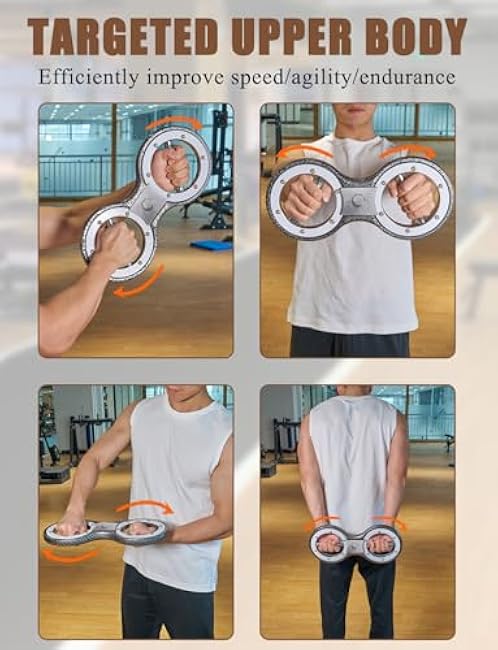 TARGETED UPPER BODY

Efficiently improve speed/agility/endurance