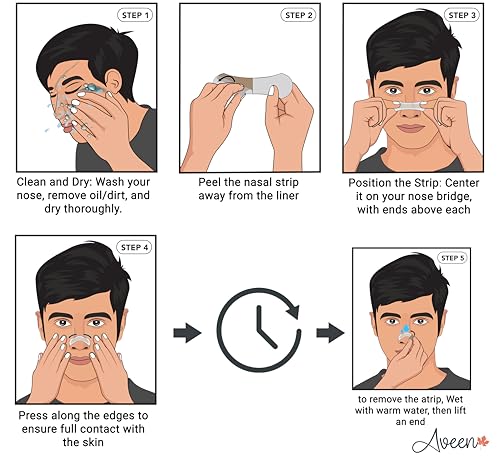 STEP 1

Clean and Dry: Wash your nose, remove oil/dirt, and dry thoroughly.

STEP 2

Peel the nasal strip away from the liner

STEP 3

Position the Strip: Center it on your nose bridge, with ends above each

STEP 4

Press along the edges to ensure full contact with the skin

STEP 5

to remove the atrip, Wet with warm water, then lift an end

Aveen