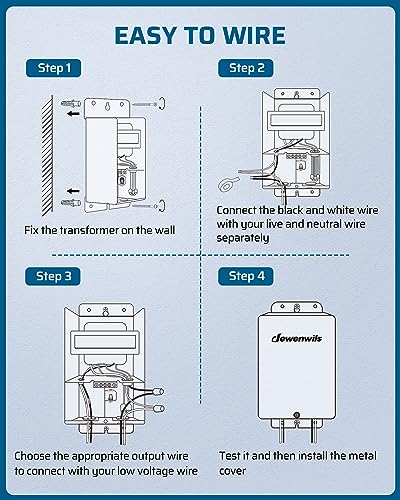 EASY TO WIRE

Step 1

Fix the transformer on the wall

Step 2

Connect the black and white wire with your live and neutral wire separately

Step 3

Choose the appropriate output wire to connect with your low voltage wire

Step 4

dewenwils

Test it and then install the metal cover