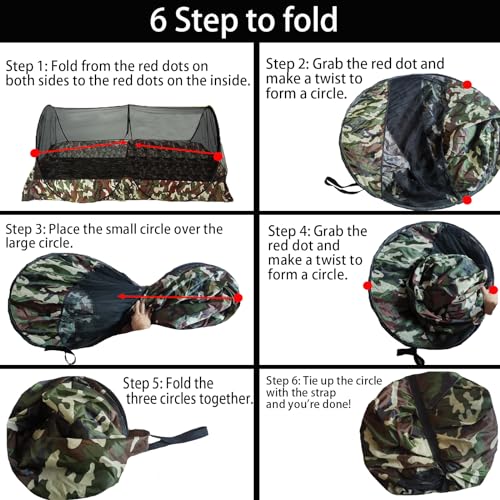 6 Step to fold

Step 1: Fold from the red dots on both sides to the red dots on the inside.

Step 2: Grab the red dot and make a twist to form a circle.

Step 3: Place the small circle over the large circle.

Step 4: Grab the red dot and make a twist to form a circle.

Step 5: Fold the three circles together.

Step 6: Tie up the circle with the strap and you're done!