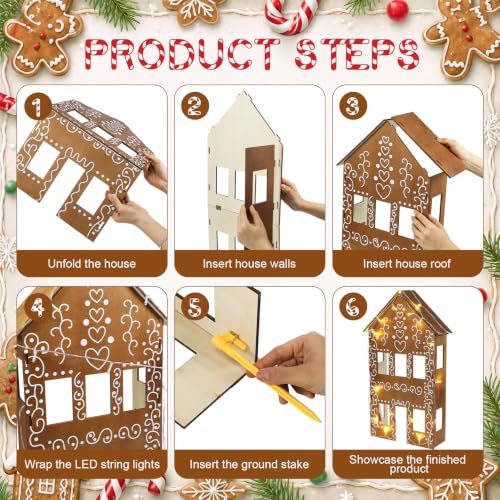 PRODUCT STEPS

1
Unfold the house

2
Insert house walls

3
Insert house roof

4
Wrap the LED string lights

5
Insert the ground stake

6
Showcase the finished product