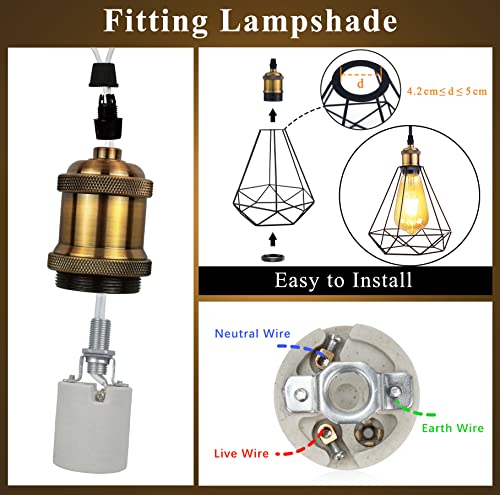 Fitting Lampshade

d

$4.2cm \leq d \leq 5cm$

Easy to Install

Neutral Wire

Earth Wire

Live Wire