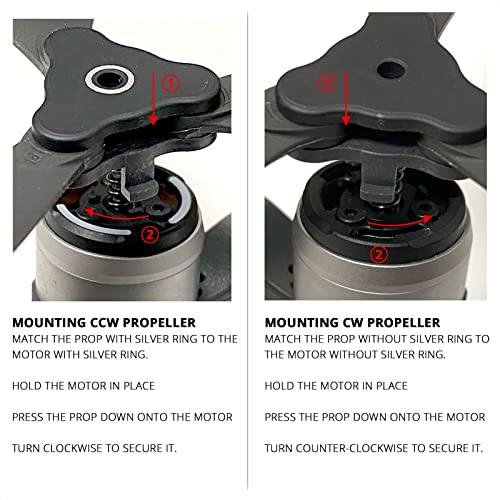 ①

②

MOUNTING CCW PROPELLER
MATCH THE PROP WITH SILVER RING TO THE MOTOR WITH SILVER RING.

HOLD THE MOTOR IN PLACE

PRESS THE PROP DOWN ONTO THE MOTOR

TURN CLOCKWISE TO SECURE IT.

①

②

MOUNTING CW PROPELLER
MATCH THE PROP WITHOUT SILVER RING TO THE MOTOR WITHOUT SILVER RING.

HOLD THE MOTOR IN PLACE

PRESS THE PROP DOWN ONTO THE MOTOR

TURN COUNTER-CLOCKWISE TO SECURE IT.