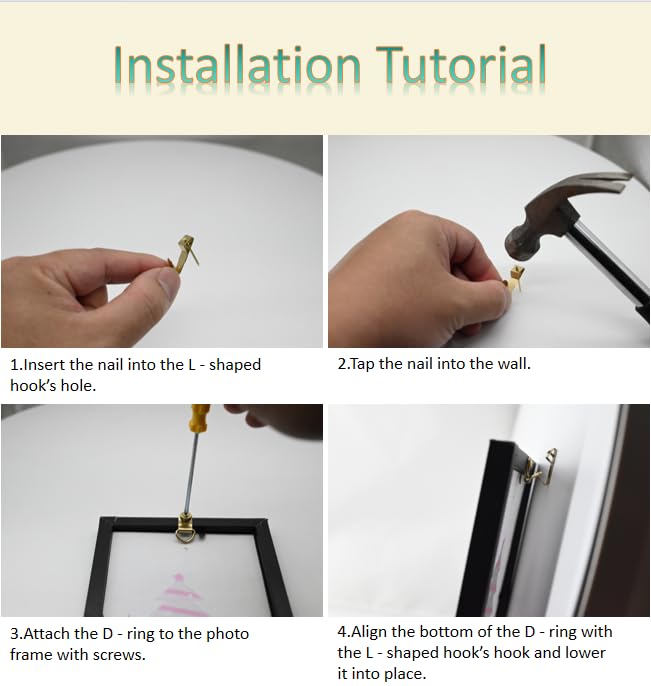 Installation Tutorial

1.Insert the nail into the L - shaped hook's hole.

2.Tap the nail into the wall.

3.Attach the D - ring to the photo frame with screws.

4.Align the bottom of the D - ring with the L - shaped hook's hook and lower it into place.