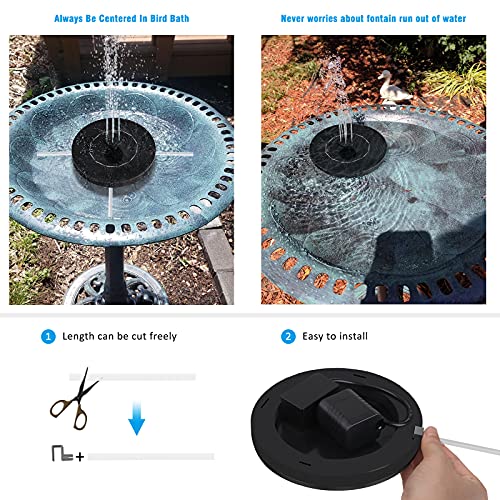 Always Be Centered In Bird Bath

Never worries about fontain run out of water

1 Length can be cut freely

2 Easy to install

+