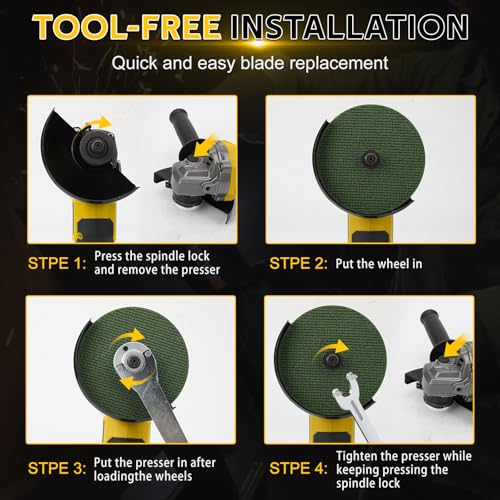 TOOL-FREE INSTALLATION

Quick and easy blade replacement

STPE 1: Press the spindle lock and remove the presser

STPE 2: Put the wheel in

STPE 3: Put the presser in after loadingthe wheels

STPE 4: Tighten the presser while keeping pressing the spindle lock