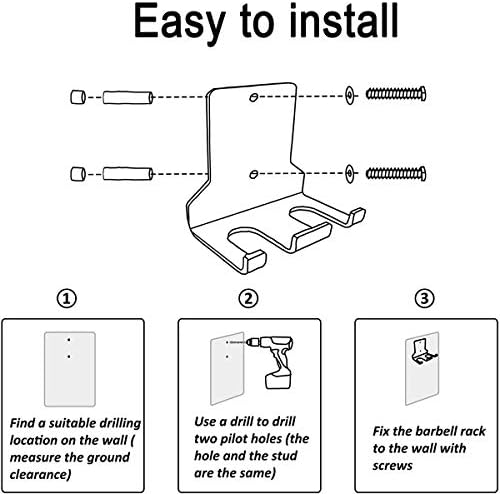 Easy to install

①

Find a suitable drilling location on the wall ( measure the ground clearance)

②

Use a drill to drill two pilot holes (the hole and the stud are the same)

③

Fix the barbell rack to the wall with screws