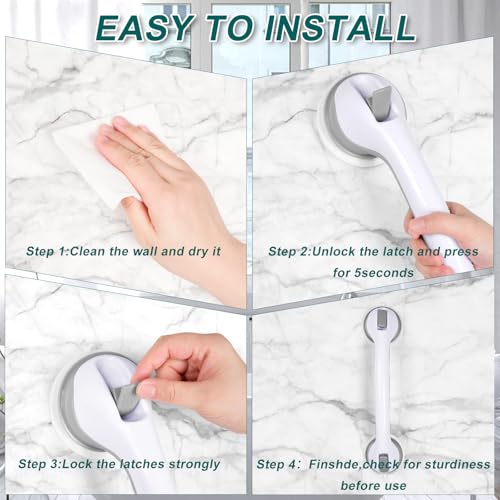 EASY TO INSTALL

Step 1:Clean the wall and dry it

Step 2:Unlock the latch and press for 5seconds

Step 3:Lock the latches strongly

Step 4: Finshde,check for sturdiness before use