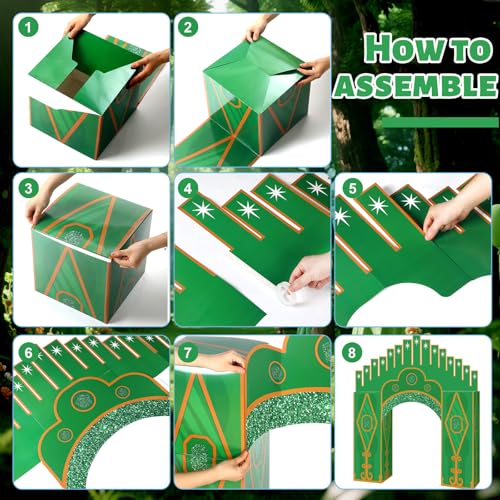 1

2

HOW TO ASSEMBLE

3

4

5

6

7

8