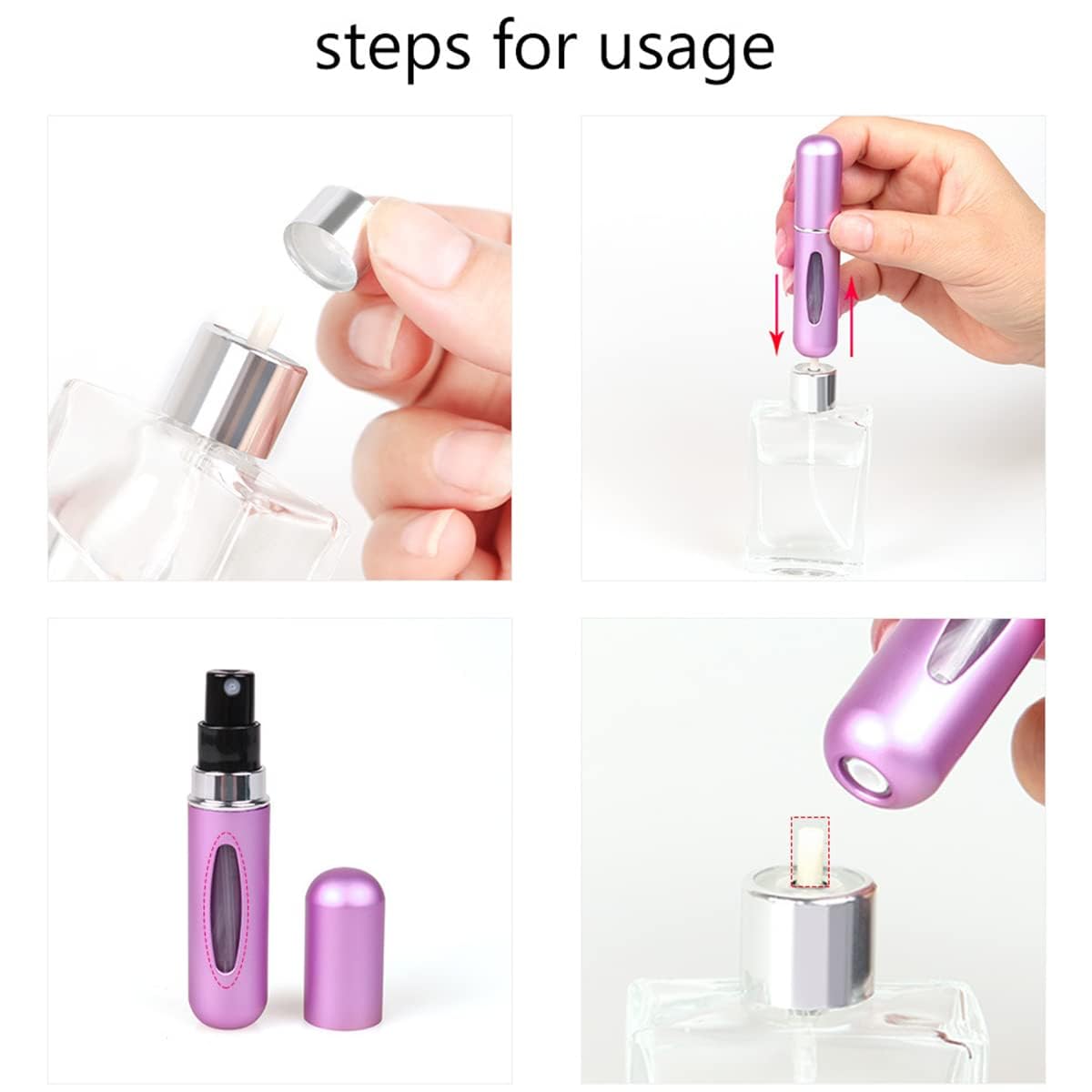 steps for usage