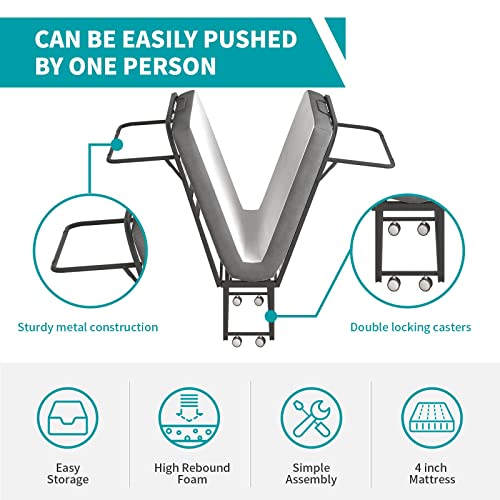 CAN BE EASILY PUSHED BY ONE PERSON

Sturdy metal construction

Double locking casters

Easy Storage

High Rebound Foam

Simple Assembly

4 inch Mattress