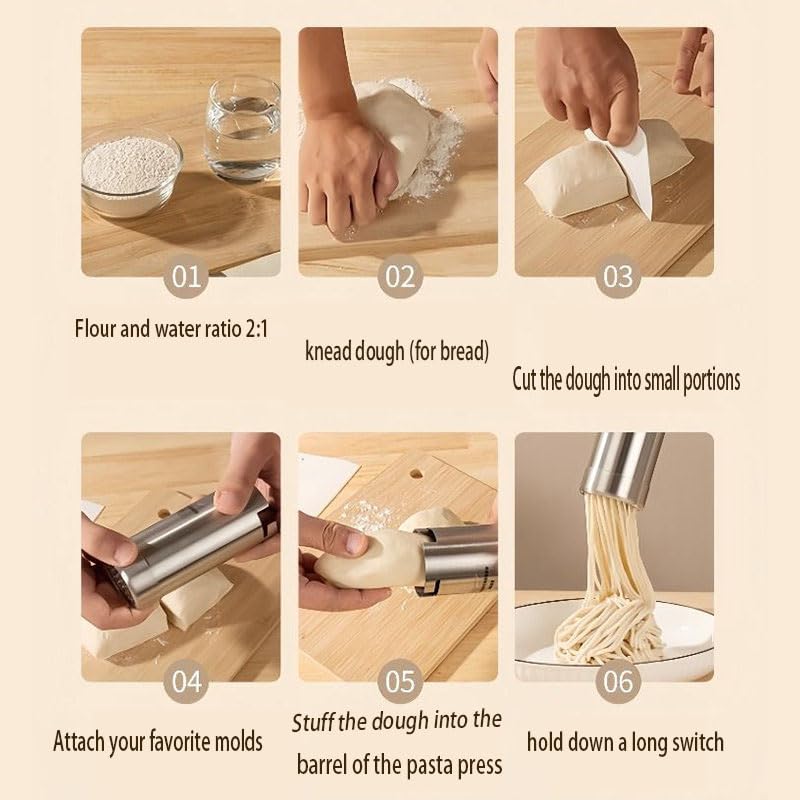 01

Flour and water ratio 2:1

02

knead dough (for bread)

03

Cut the dough into small portions

04

Attach your favorite molds

05

Stuff the dough into the barrel of the pasta press

06

hold down a long switch