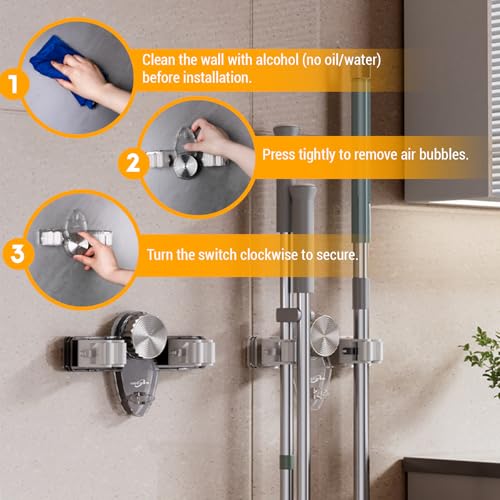 1
Clean the wall with alcohol (no oil/water) before installation.

2
Press tightly to remove air bubbles.

3
Turn the switch clockwise to secure.