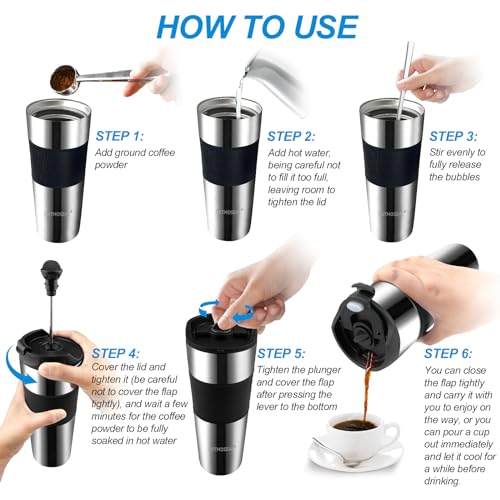 HOW TO USE

STEP 1:
Add ground coffee powder

STEP 2:
Add hot water, being careful not to fill it too full, leaving room to tighten the lid

STEP 3:
Stir evenly to fully release the bubbles

STEP 4:
Cover the lid and tighten it (be careful not to cover the flap tightly), and wait a few minutes for the coffee powder to be fully soaked in hot water

STEP 5:
Tighten the plunger and cover the flap after pressing the lever to the bottom

STEP 6:
You can close the flap tightly and carry it with you to enjoy on the way, or you can pour a cup out immediately and let it cool for a while before drinking.