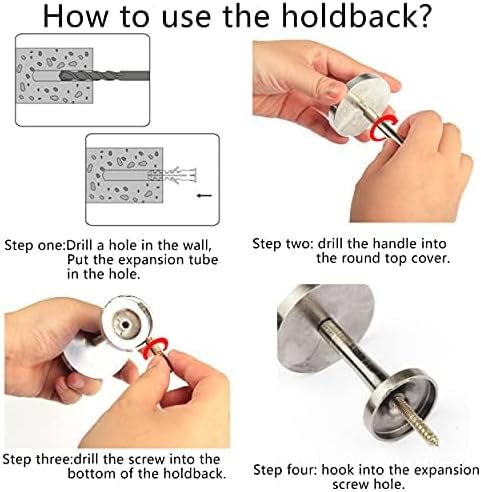 How to use the holdback?

Step one:Drill a hole in the wall, Put the expansion tube in the hole.

Step two: drill the handle into the round top cover.

Step three:drill the screw into the bottom of the holdback.

Step four: hook into the expansion screw hole.