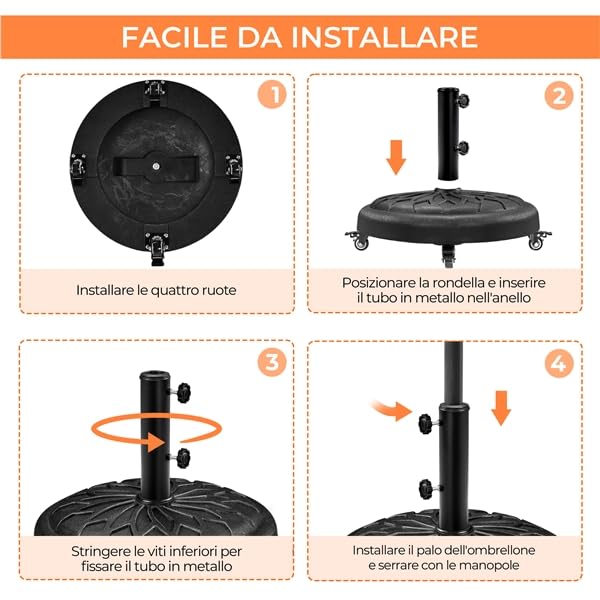 FACILE DA INSTALLARE

1

Installare le quattro ruote

2

Posizionare la rondella e inserire il tubo in metallo nell'anello

3

Stringere le viti inferiori per fissare il tubo in metallo

4

Installare il palo dell'ombrellone e serrare con le manopole