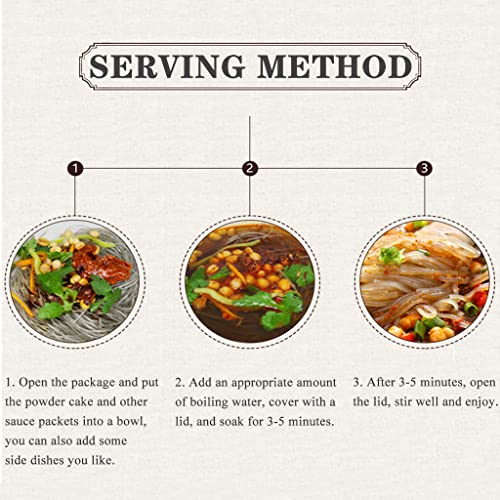 SERVING METHOD

1

2

3

1. Open the package and put the powder cake and other sauce packets into a bowl, you can also add some side dishes you like.

2. Add an appropriate amount of boiling water, cover with a lid, and soak for 3-5 minutes.

3. After 3-5 minutes, open the lid, stir well and enjoy.