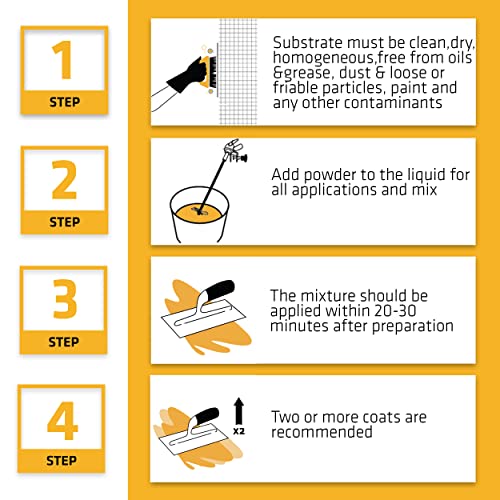 1
STEP

Substrate must be clean,dry, homogeneous,free from oils &grease, dust & loose or friable particles, paint and any other contaminants

2
STEP

Add powder to the liquid for all applications and mix

3
STEP

The mixture should be applied within 20-30 minutes after preparation

4
STEP

x2

Two or more coats are recommended