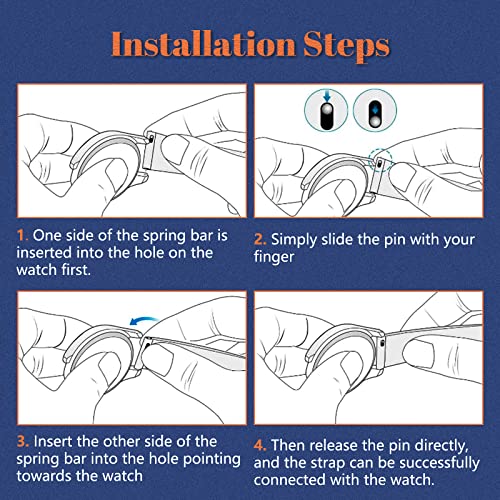 Installation Steps

1. One side of the spring bar is inserted into the hole on the watch first.

2. Simply slide the pin with your finger

3. Insert the other side of the spring bar into the hole pointing towards the watch

4. Then release the pin directly, and the strap can be successfully connected with the watch.