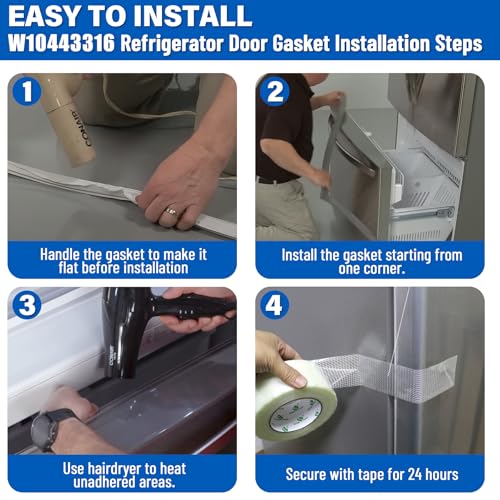 EASY TO INSTALL
W10443316 Refrigerator Door Gasket Installation Steps

1
CONAIR
Handle the gasket to make it flat before installation

2
Install the gasket starting from one corner.

3
Use hairdryer to heat unadhered areas.

4
Secure with tape for 24 hours