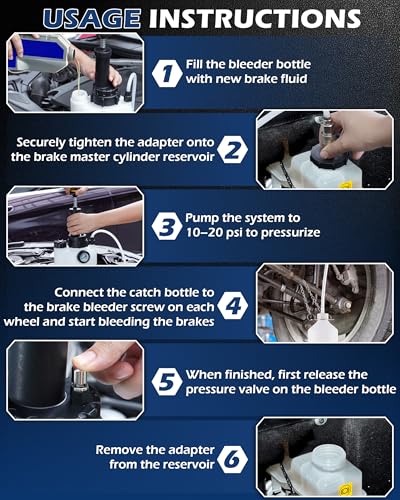 USAGE INSTRUCTIONS

1 Fill the bleeder bottle with new brake fluid

Securely tighten the adapter onto the brake master cylinder reservoir 2

3 Pump the system to 10–20 psi to pressurize

Connect the catch bottle to the brake bleeder screw on each wheel and start bleeding the brakes 4

5 When finished, first release the pressure valve on the bleeder bottle

Remove the adapter from the reservoir 6