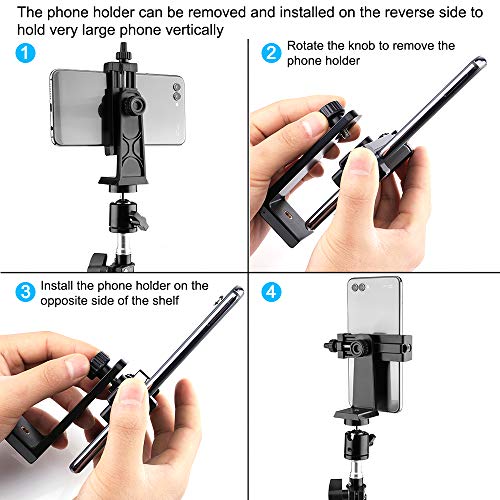 The phone holder can be removed and installed on the reverse side to hold very large phone vertically

1

2 Rotate the knob to remove the phone holder

3 Install the phone holder on the opposite side of the shelf

4