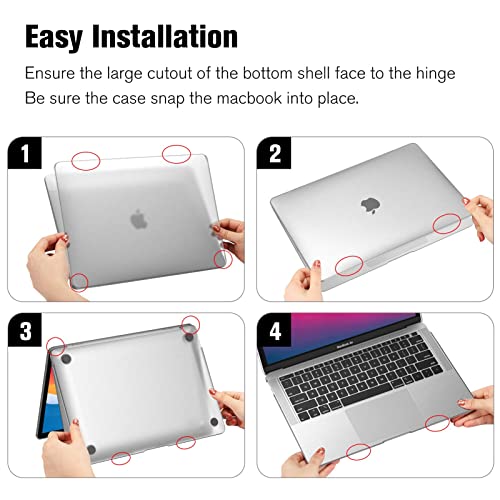 Easy Installation

Ensure the large cutout of the bottom shell face to the hinge
Be sure the case snap the macbook into place.

1

2

3

4

MacBook Air