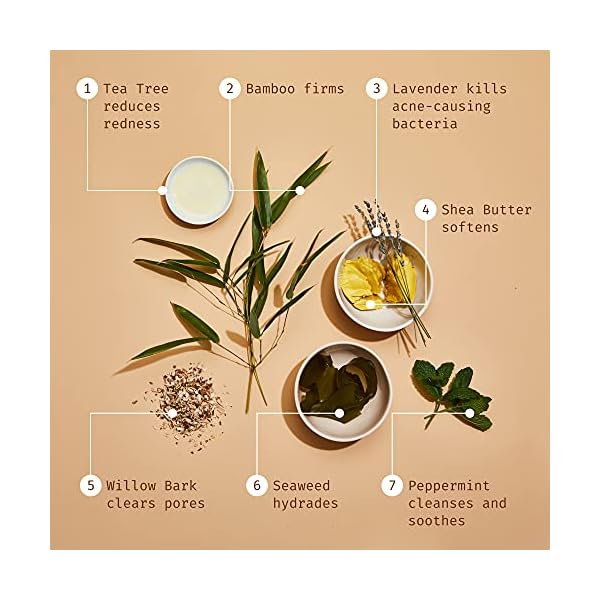 1 Tea Tree reduces redness

2 Bamboo firms

3 Lavender kills acne-causing bacteria

4 Shea Butter softens

5 Willow Bark clears pores

6 Seaweed hydrades

7 Peppermint cleanses and soothes