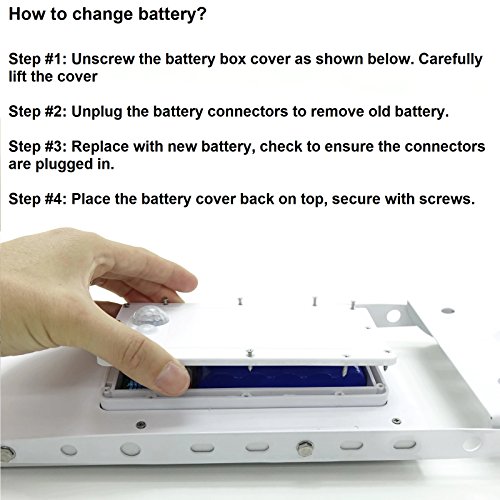 How to change battery?

Step #1: Unscrew the battery box cover as shown below. Carefully lift the cover

Step #2: Unplug the battery connectors to remove old battery.

Step #3: Replace with new battery, check to ensure the connectors are plugged in.

Step #4: Place the battery cover back on top, secure with screws.