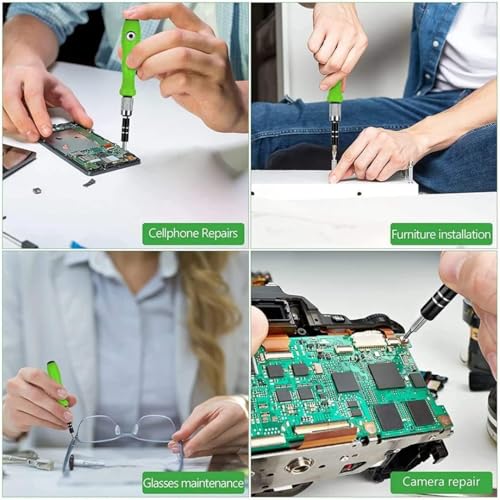 Cellphone Repairs

Furniture installation

Glasses maintenance

Camera repair